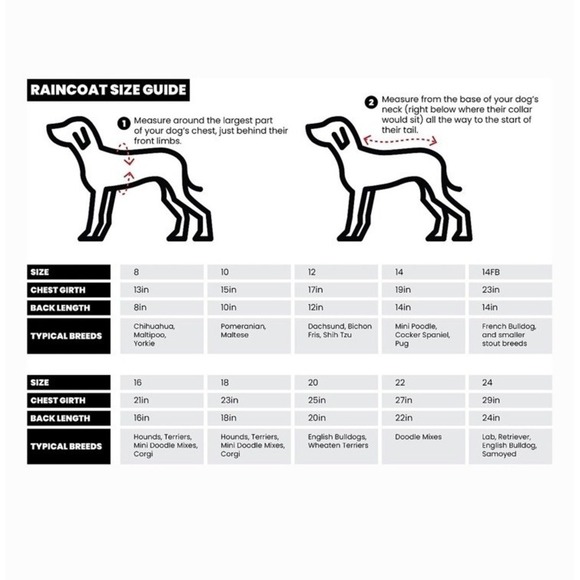 RAINCOAT SIZE GUIDE

1 Measure around the largest part of your dog's chest, just behind their front limbs.

2 Measure from the base of your dog's neck (right below where their collar would sit) all the way to the start of their tail.

| SIZE | 8 | 10 | 12 | 14 | 14FB |
|---|---|---|---|---|---|
| CHEST GIRTH | 13in | 15in | 17in | 19in | 23in |
| BACK LENGTH | 8in | 10in | 12in | 14in | 14in |
| TYPICAL BREEDS | Chihuahua, Maltipoo, Yorkie | Pomeranian, Maltese | Dachsund, Bichon Fris, Shih Tzu | Mini Poodle, Cocker Spaniel, Pug | French Bulldog, and smaller stout breeds |

| SIZE | 16 | 18 | 20 | 22 | 24 |
|---|---|---|---|---|---|
| CHEST GIRTH | 21in | 23in | 25in | 27in | 29in |
| BACK LENGTH | 16in | 18in | 20in | 22in | 24in |
| TYPICAL BREEDS | Hounds, Terriers, Mini Doodle Mixes, Corgi | Hounds, Terriers, Mini Doodle Mixes, Corgi | English Bulldogs, Wheaten Terriers | Doodle Mixes | Lab, Retriever, English Bulldog, Samoyed |